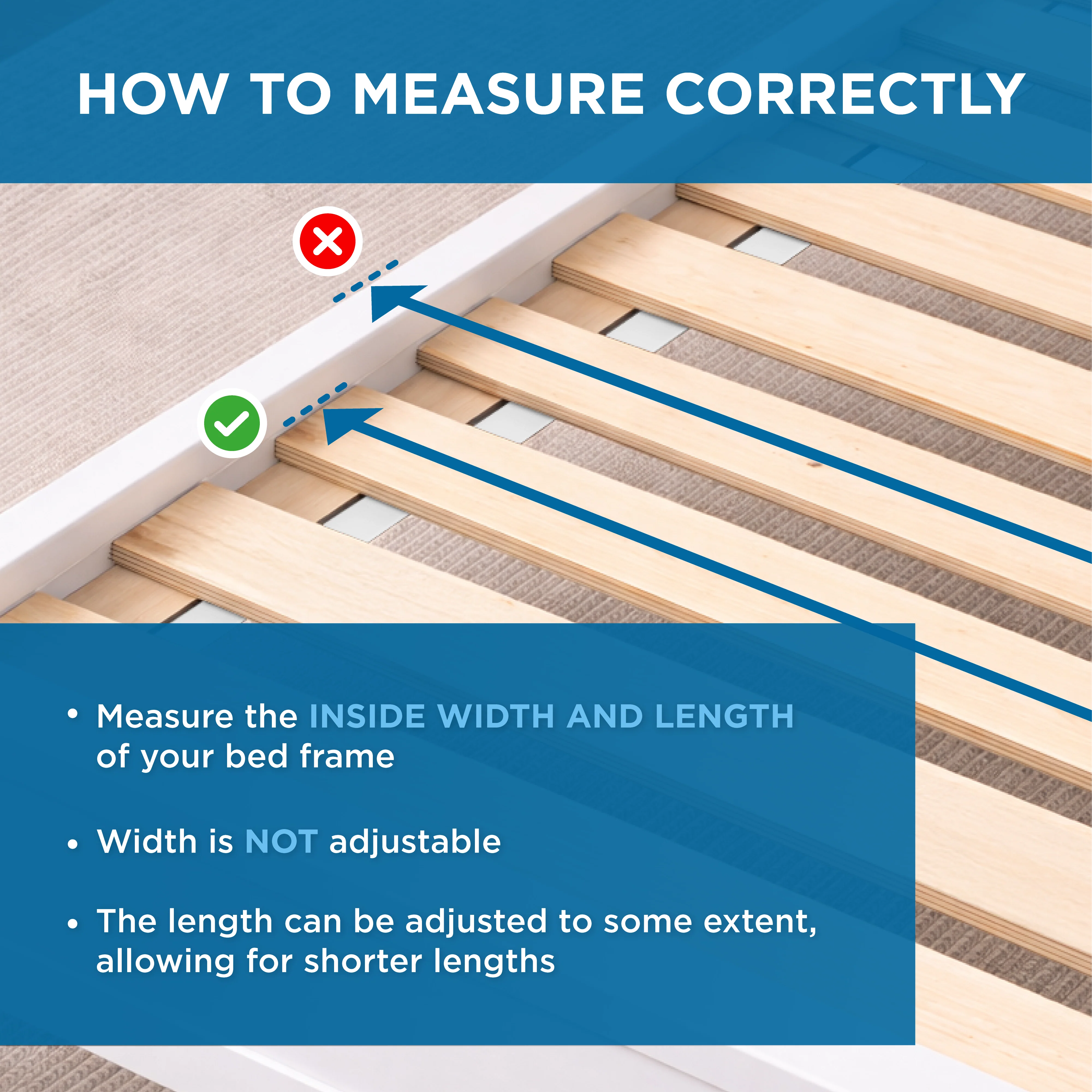 HOW TO MEASURE CORRECTLY

• Measure the INSIDE WIDTH AND LENGTH of your bed frame

• Width is NOT adjustable

• The length can be adjusted to some extent, allowing for shorter lengths