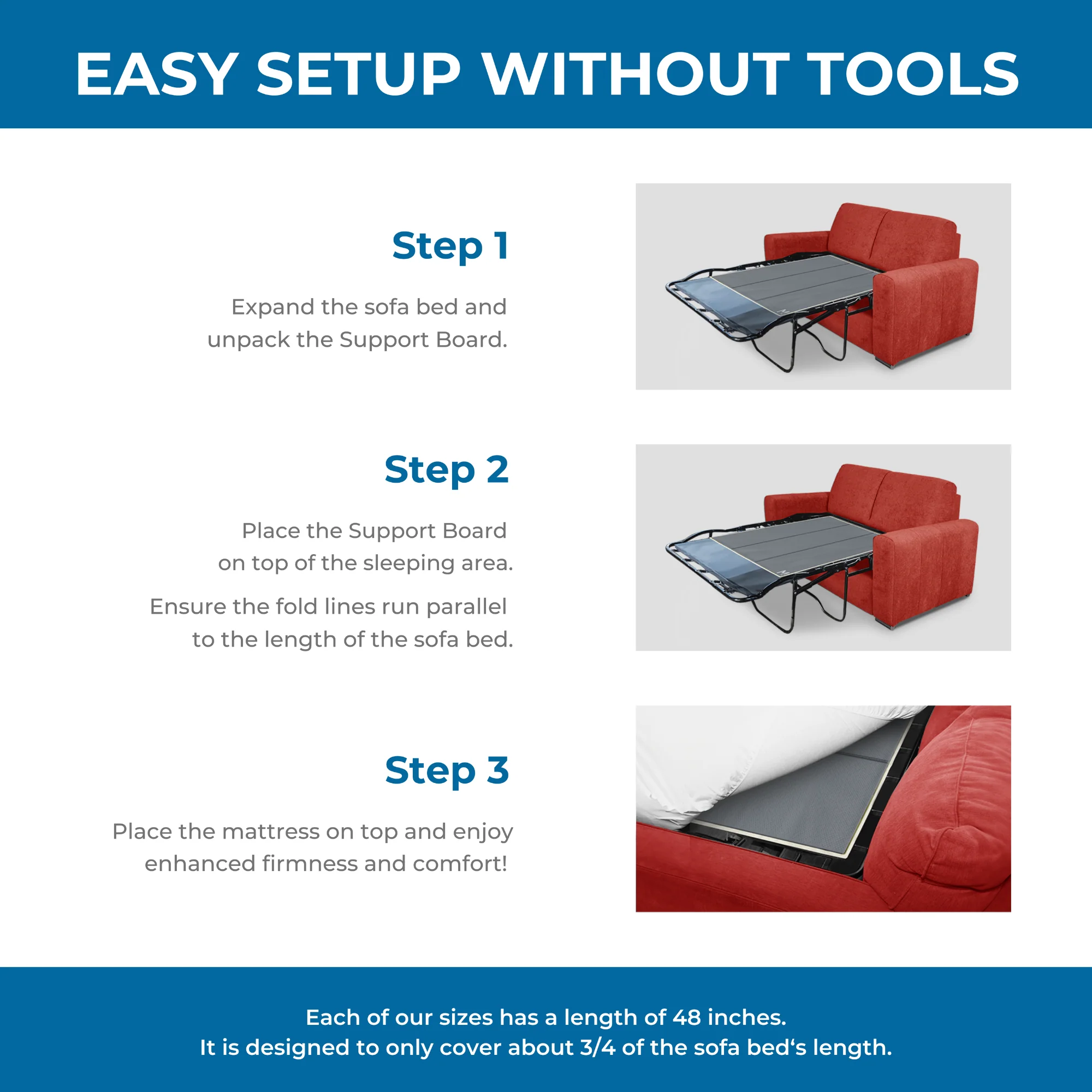 EASY SETUP WITHOUT TOOLS

Step 1

Expand the sofa bed and unpack the Support Board.

Step 2

Place the Support Board on top of the sleeping area.

Ensure the fold lines run parallel to the length of the sofa bed.

Step 3

Place the mattress on top and enjoy enhanced firmness and comfort!

Each of our sizes has a length of 48 inches.
It is designed to only cover about 3/4 of the sofa bed‘s length.