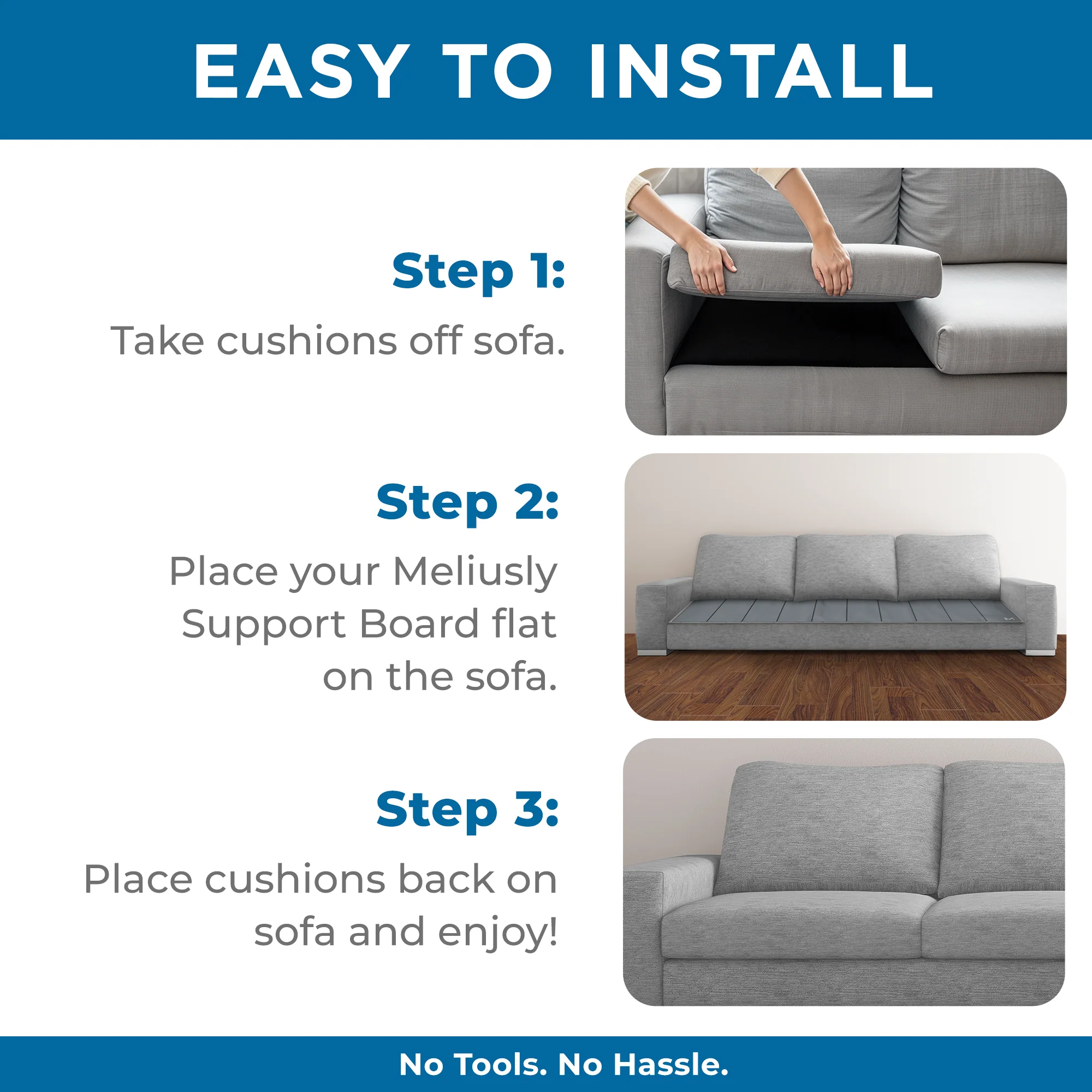 EASY TO INSTALL

Step 1:

Take cushions off sofa.

Step 2:

Place your Meliusly Support Board flat on the sofa.

Step 3:

Place cushions back on sofa and enjoy!

No Tools. No Hassle.