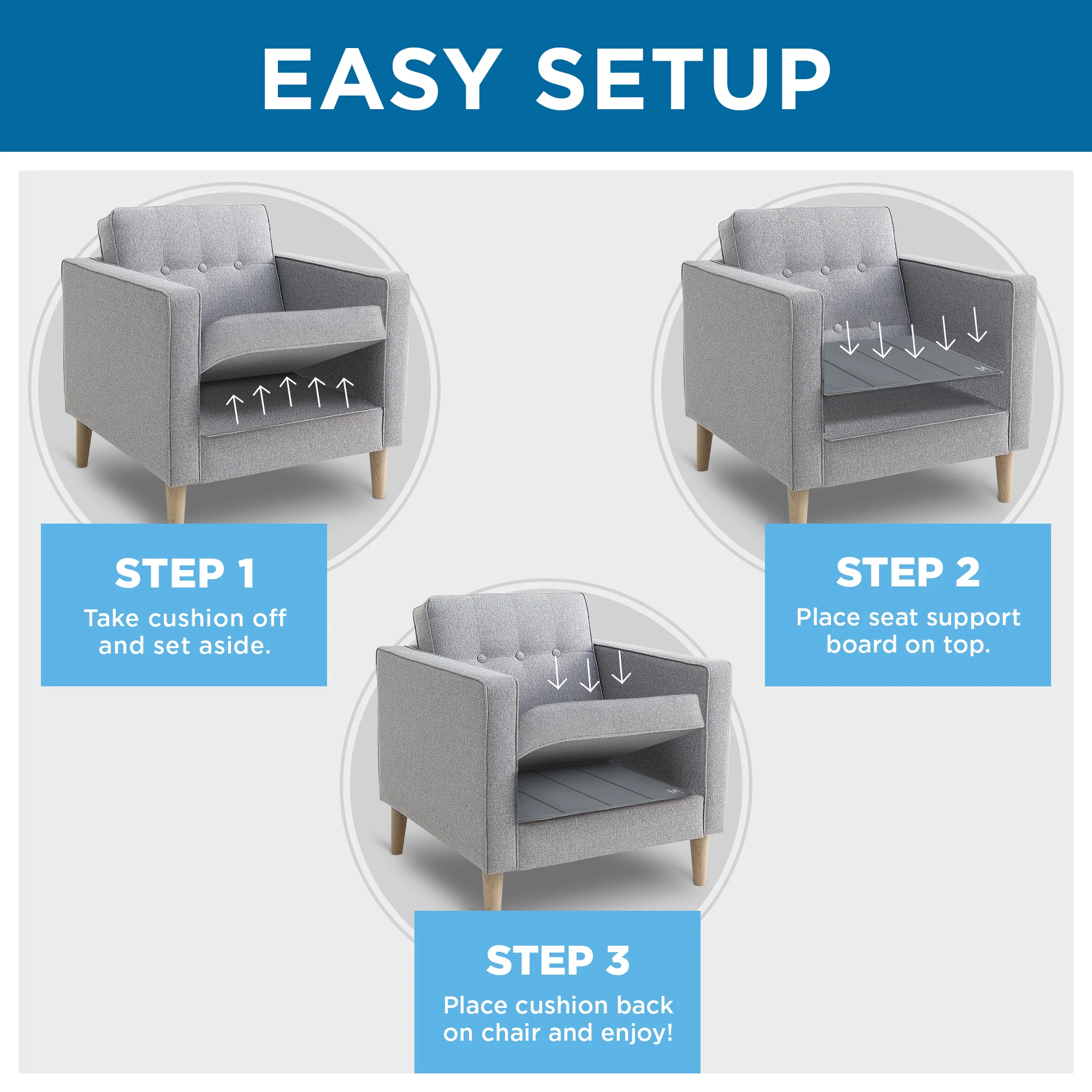 EASY SETUP

STEP 1
Take cushion off and set aside.

STEP 2
Place seat support board on top.

STEP 3
Place cushion back on chair and enjoy!